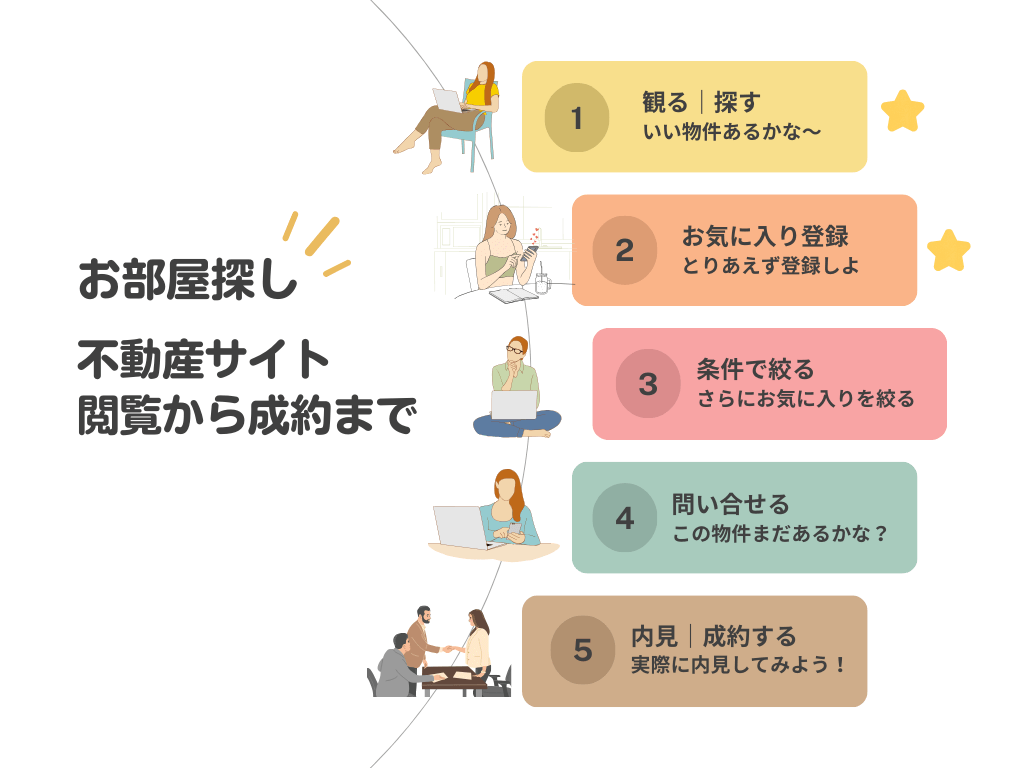 お部屋探し

不動産サイト
閲覧から成約まで

1
観る｜探す
いい物件あるかな〜

2
お気に入り登録
とりあえず登録しよ

3
条件で絞る
さらにお気に入りを絞る

4
問い合せる
この物件まだあるかな？

5
内見｜成約する
実際に内見してみよう！